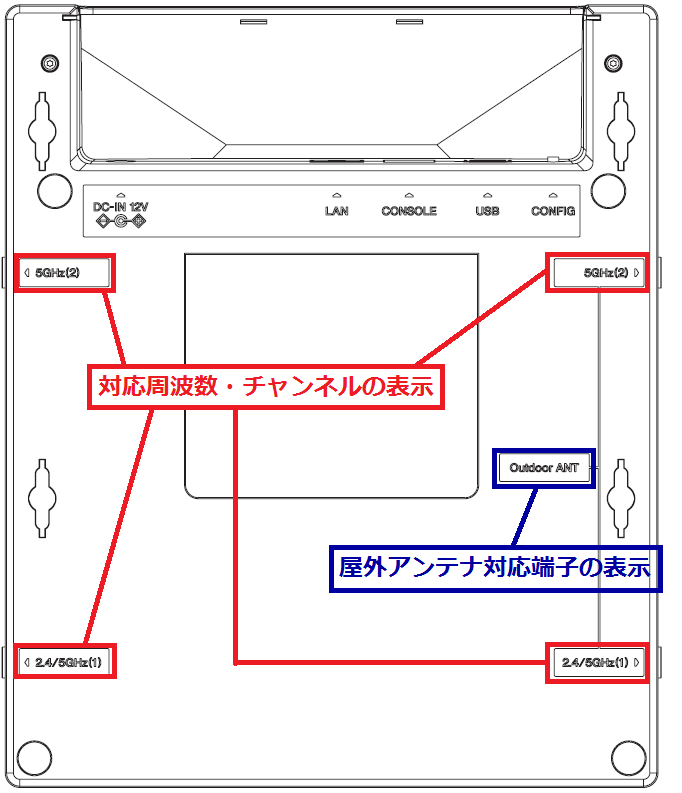 DC-IN 12V

LAN

CONSOLE

USB

CONFIG

5GHz(2)

5GHz(2)

対応周波数・チャンネルの表示

Outdoor ANT

屋外アンテナ対応端子の表示

2.4/5GHz(1)

2.4/5GHz(1)